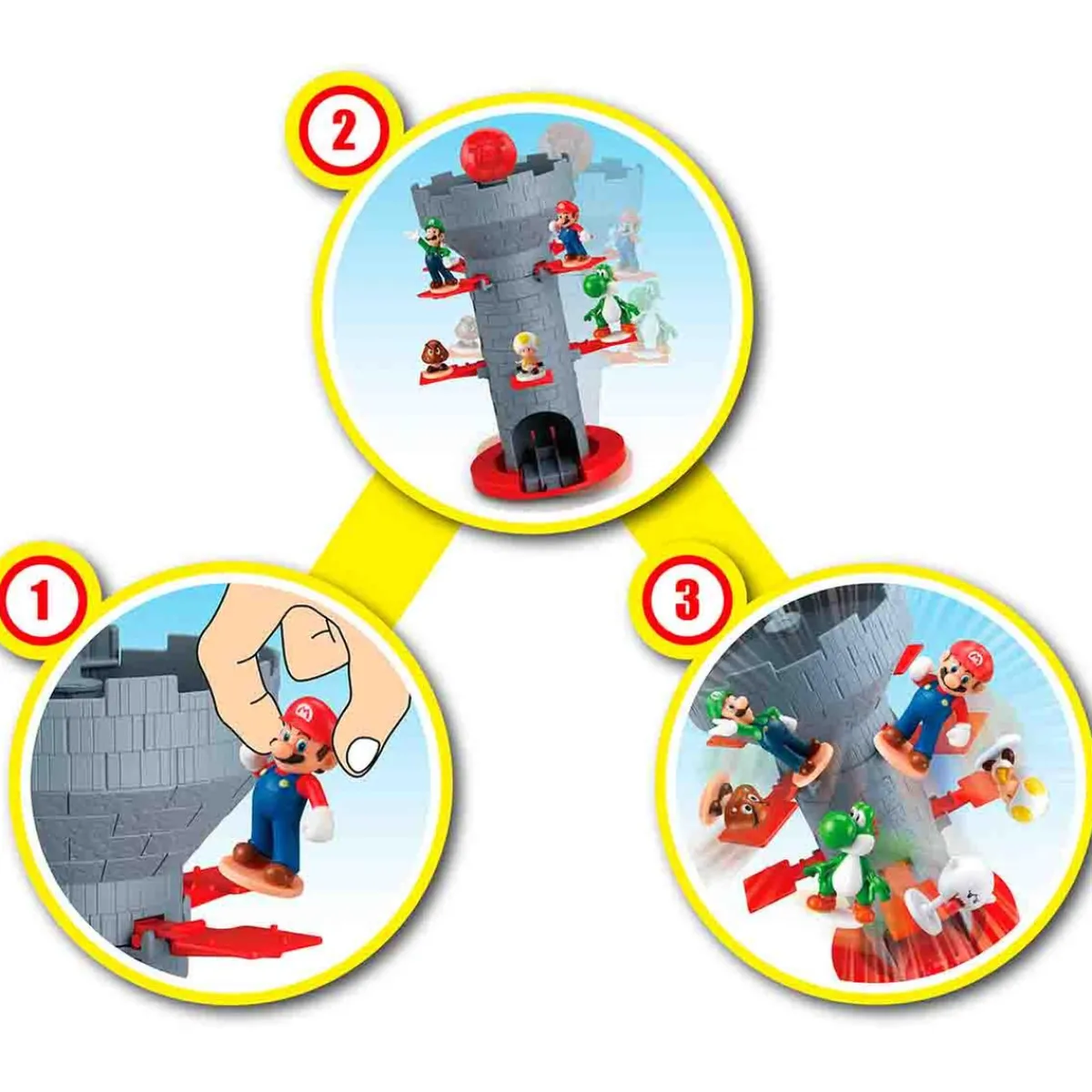 2

1

3